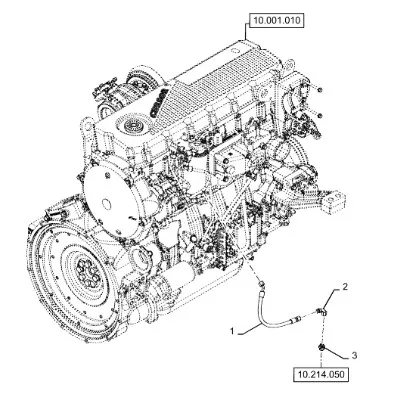 10.001.010

2

1

3

10.214.050