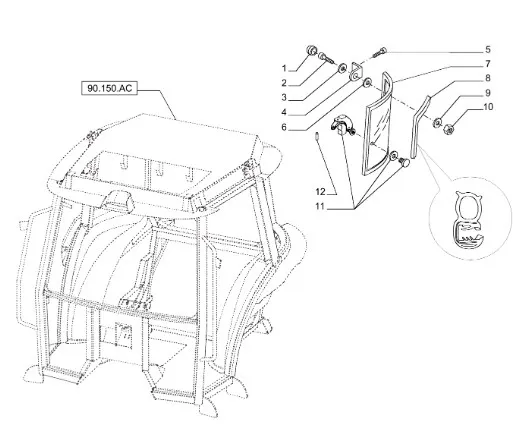 90.150.AC

1
2
3
4
6
5
7
8
9
10
12
11